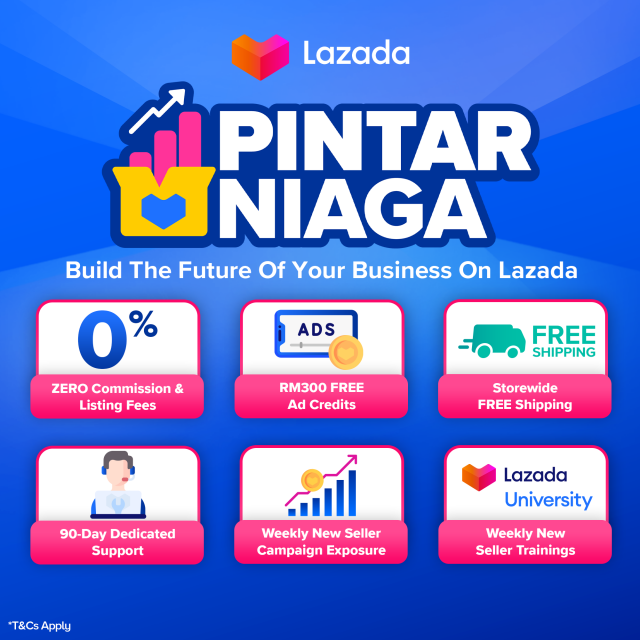 Lazada

PINTAR NIAGA

Build The Future Of Your Business On Lazada

0%

ZERO Commission & Listing Fees

ADS

RM300 FREE Ad Credits

FREE SHIPPING

Storewide FREE Shipping

90-Day Dedicated Support

Weekly New Seller Campaign Exposure

Lazada University

Weekly New Seller Trainings

*T&Cs Apply