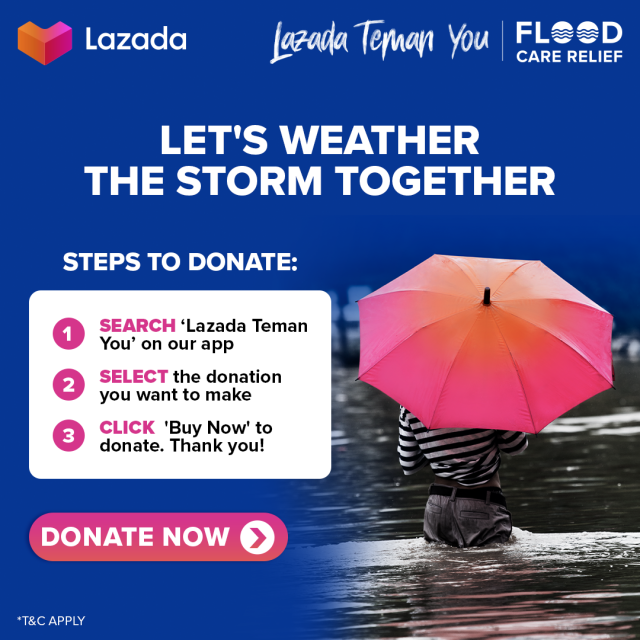 Lazada

Lazada Teman You | FLOOD CARE RELIEF

LET'S WEATHER THE STORM TOGETHER

STEPS TO DONATE:

1 SEARCH ‘Lazada Teman You’ on our app

2 SELECT the donation you want to make

3 CLICK 'Buy Now' to donate. Thank you!

DONATE NOW

*T&C APPLY